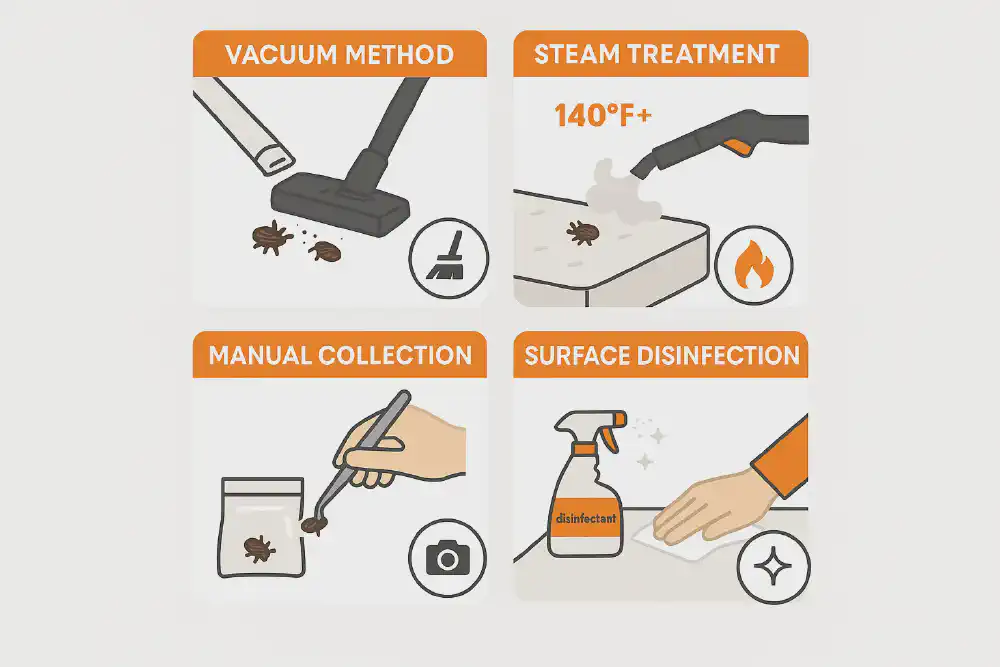 VACUUM METHOD

STEAM TREATMENT

140°F+

MANUAL COLLECTION

SURFACE DISINFECTION

disinfectant