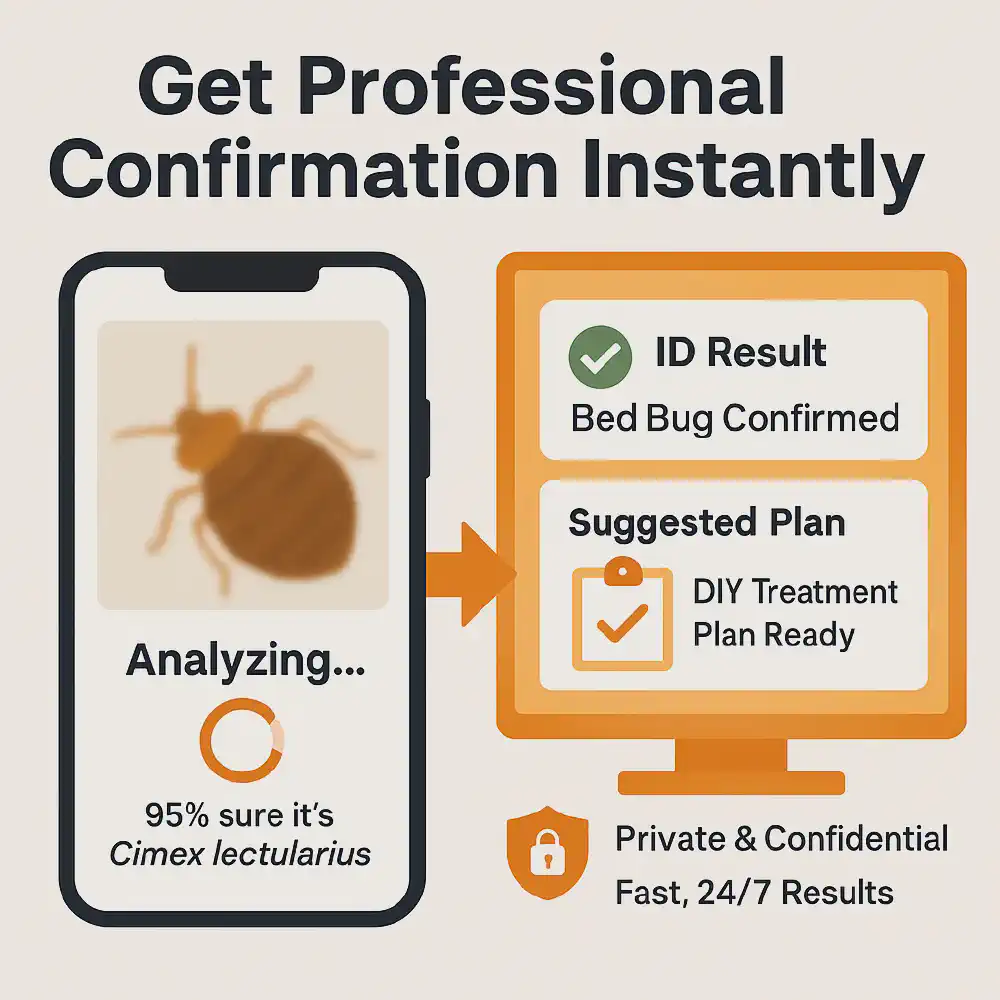 Get Professional Confirmation Instantly

Analyzing...

95% sure it's
Cimex lectularius

ID Result
Bed Bug Confirmed

Suggested Plan
DIY Treatment Plan Ready

Private & Confidential
Fast, 24/7 Results